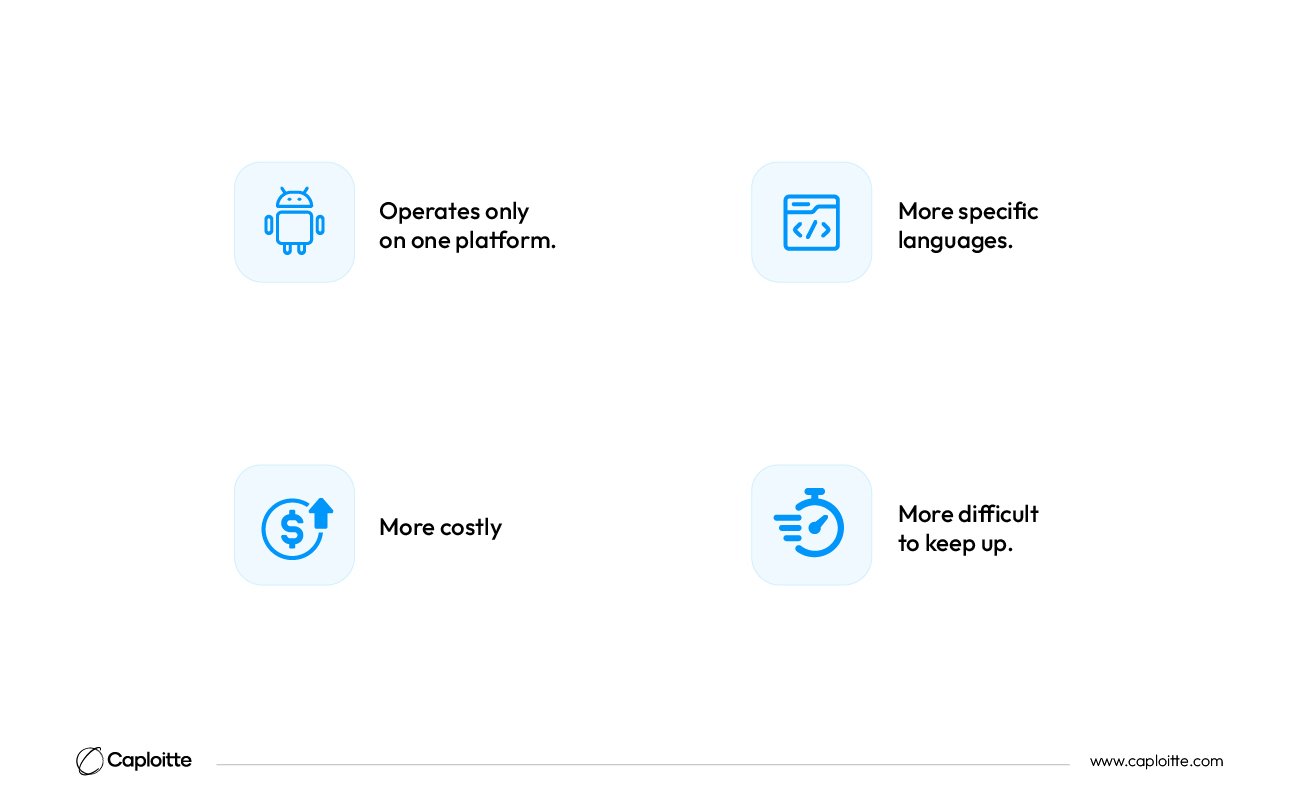 Operates only on one platform.

More specific languages.

More costly

More difficult to keep up.

Caploitte

www.caploitte.com